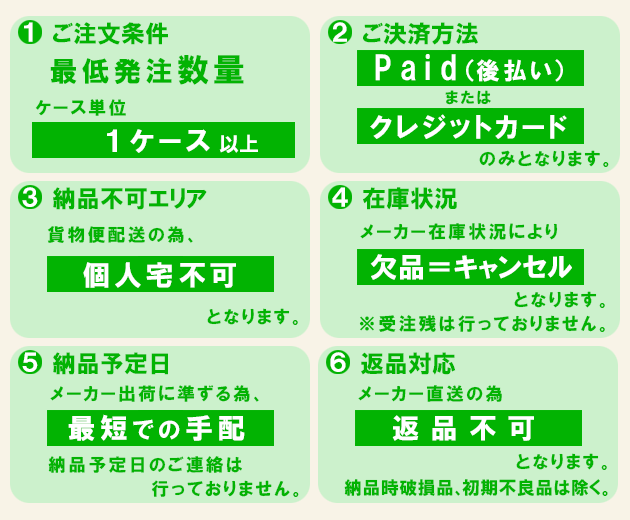 ❶ ご注文条件

最低発注数量

ケース単位

1ケース以上

❷ ご決済方法

Paid(後払い)

または

クレジットカード

のみとなります。

❸ 納品不可エリア

貨物便配送の為、

個人宅不可

となります。

❹ 在庫状況

メーカー在庫状況により

欠品＝キャンセル

となります。

※受注残は行っておりません。

❺ 納品予定日

メーカー出荷に準ずる為、

最短での手配

納品予定日のご連絡は

行っておりません。

❻ 返品対応

メーカー直送の為

返品不可

となります。

納品時破損品、初期不良品は除く。