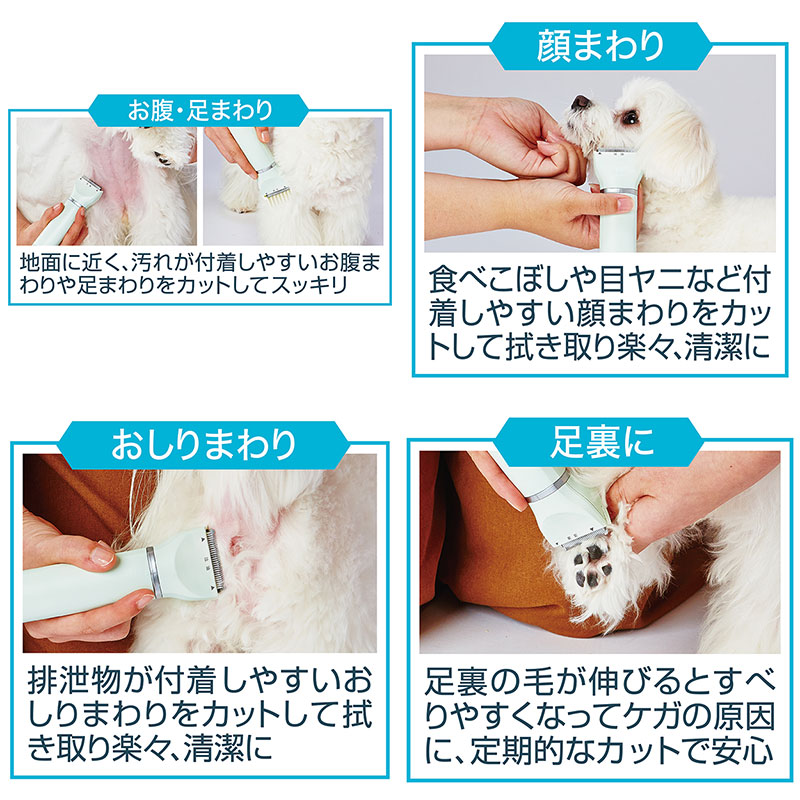 お腹・足まわり

地面に近く、汚れが付着しやすいお腹まわりや足まわりをカットしてスッキリ

顔まわり

食べこぼしや目ヤニなど付着しやすい顔まわりをカットして拭き取り楽々、清潔に

おしりまわり

排泄物が付着しやすいおしりまわりをカットして拭き取り楽々、清潔に

足裏に

足裏の毛が伸びるとすべりやすくなってケガの原因に、定期的なカットで安心