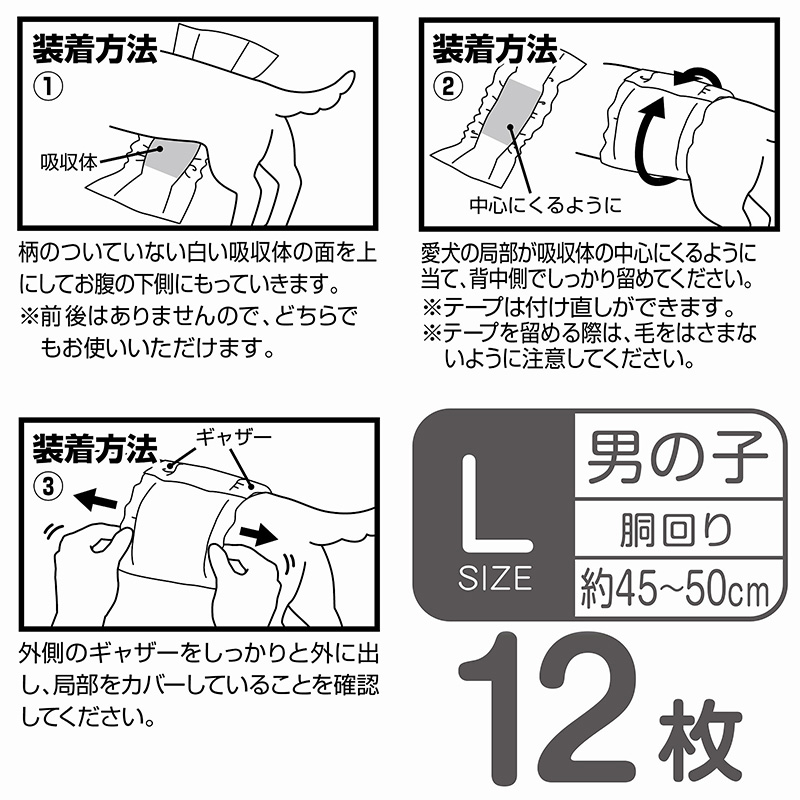 装着方法
①
吸収体

柄のついていない白い吸収体の面を上にしてお腹の下側にもっていきます。
※前後はありませんので、どちらでもお使いいただけます。

装着方法
②
中心にくるように

愛犬の局部が吸収体の中心にくるように当て、背中側でしっかり留めてください。
※テープは付け直しができます。
※テープを留める際は、毛をはさまないように注意してください。

装着方法
③
ギャザー

外側のギャザーをしっかりと外に出し、局部をカバーしていることを確認してください。

L
SIZE
男の子
胴回り
約45~50cm

12枚