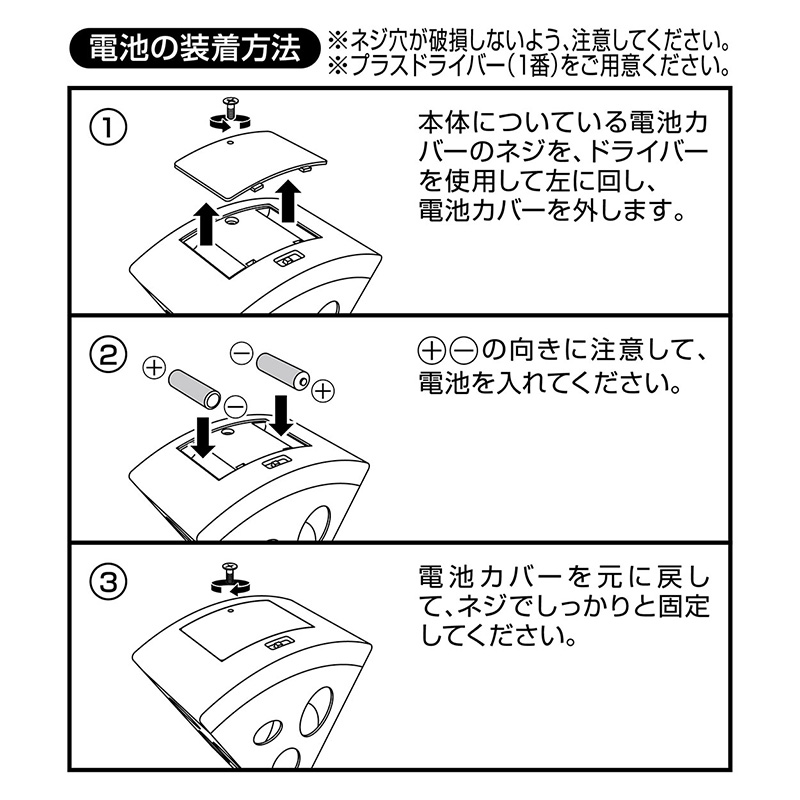 電池の装着方法

※ネジ穴が破損しないよう、注意してください。
※プラスドライバー(1番)をご用意ください。

①

本体についている電池カバーのネジを、ドライバーを使用して左に回し、電池カバーを外します。

②

⊕ ⊖ ⊖ ⊕

⊕⊖の向きに注意して、電池を入れてください。

③

電池カバーを元に戻して、ネジでしっかりと固定してください。