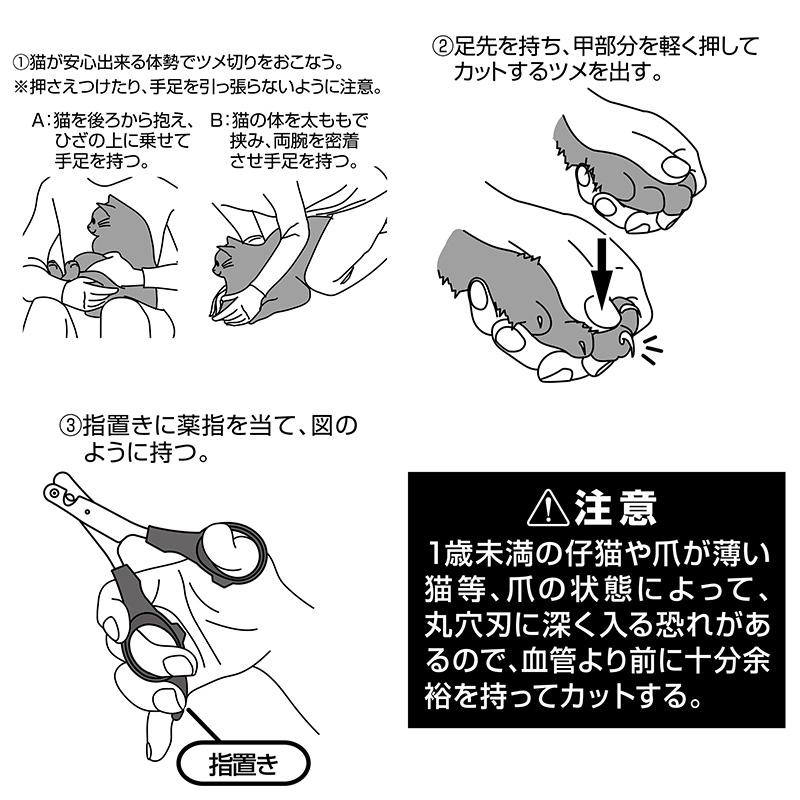 ①猫が安心出来る体勢でツメ切りをおこなう。
※押さえつけたり、手足を引っ張らないように注意。

A：猫を後ろから抱え、ひざの上に乗せて手足を持つ。

B：猫の体を太ももで挟み、両腕を密着させ手足を持つ。

②足先を持ち、甲部分を軽く押してカットするツメを出す。

③指置きに薬指を当て、図のように持つ。

指置き

⚠注意
1歳未満の仔猫や爪が薄い猫等、爪の状態によって、丸穴刃に深く入る恐れがあるので、血管より前に十分余裕を持ってカットする。