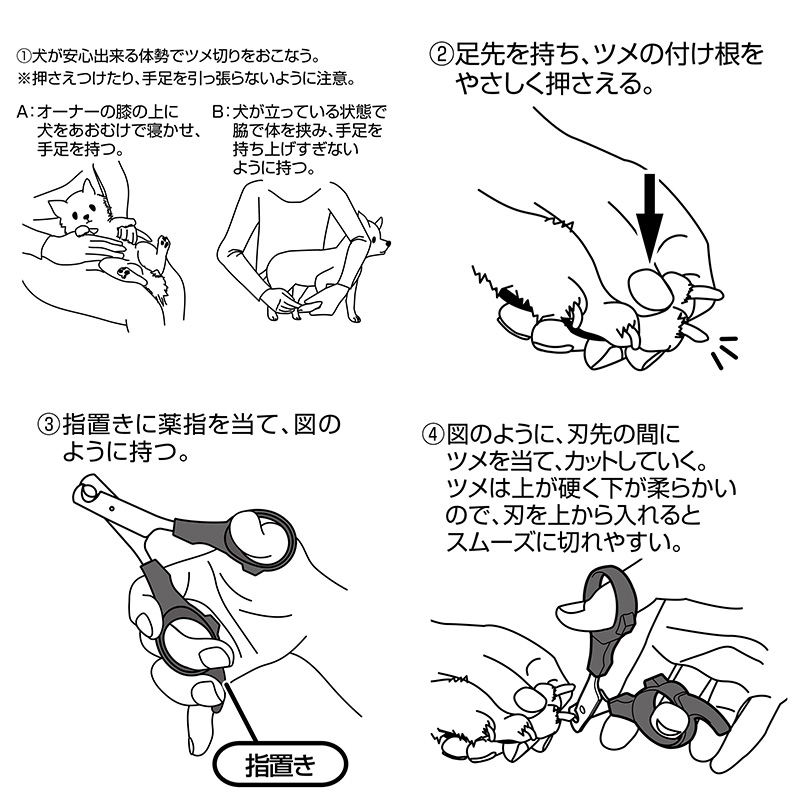 ①犬が安心出来る体勢でツメ切りをおこなう。
※押さえつけたり、手足を引っ張らないように注意。

A：オーナーの膝の上に犬をあおむけで寝かせ、手足を持つ。

B：犬が立っている状態で脇で体を挟み、手足を持ち上げすぎないように持つ。

②足先を持ち、ツメの付け根をやさしく押さえる。

③指置きに薬指を当て、図のように持つ。

指置き

④図のように、刃先の間にツメを当て、カットしていく。ツメは上が硬く下が柔らかいので、刃を上から入れるとスムーズに切れやすい。