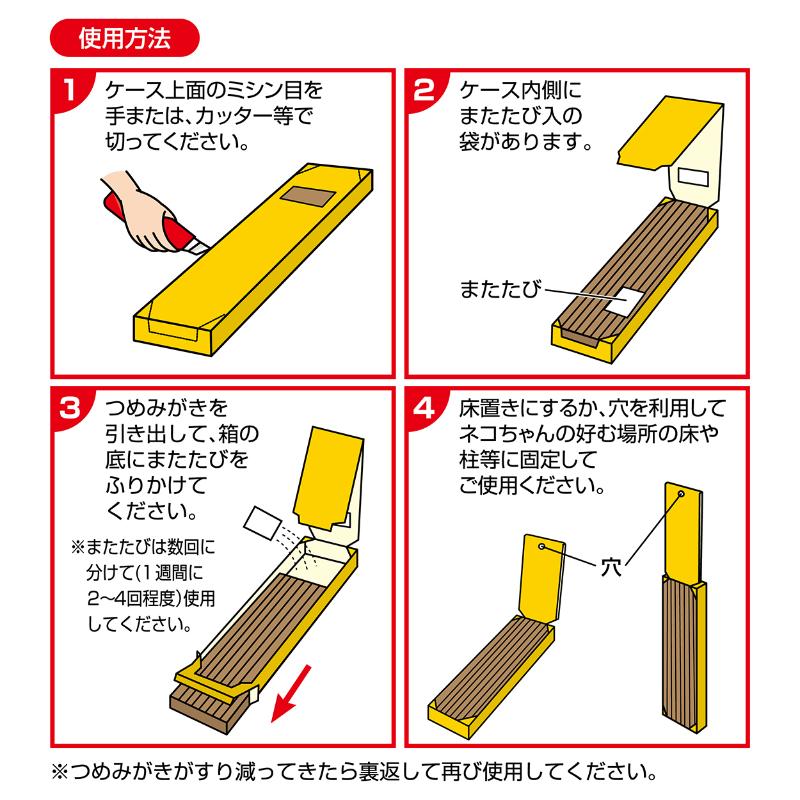 使用方法

1 ケース上面のミシン目を手または、カッター等で切ってください。

2 ケース内側にまたたび入の袋があります。

またたび

3 つめみがきを引き出して、箱の底にまたたびをふりかけてください。

※またたびは数回に分けて(1週間に2〜4回程度)使用してください。

4 床置きにするか、穴を利用してネコちゃんの好む場所の床や柱等に固定してご使用ください。

穴

※つめみがきがすり減ってきたら裏返して再び使用してください。