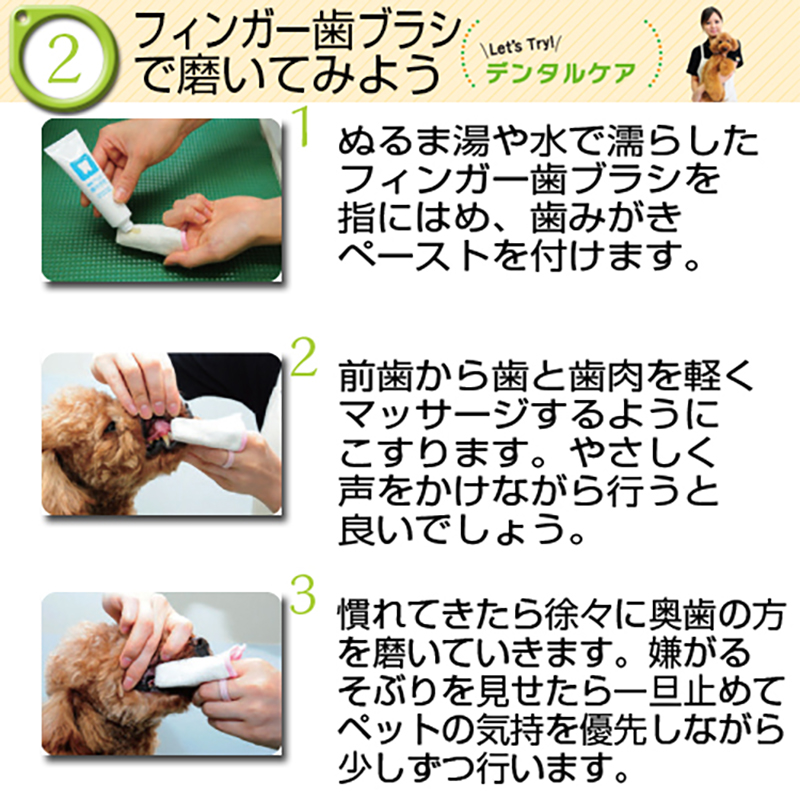 2 フィンガー歯ブラシで磨いてみよう

Let's Try!
デンタルケア

1
ぬるま湯や水で濡らしたフィンガー歯ブラシを指にはめ、歯みがきペーストを付けます。

2
前歯から歯と歯肉を軽くマッサージするようにこすります。やさしく声をかけながら行うと良いでしょう。

3
慣れてきたら徐々に奥歯の方を磨いていきます。嫌がるそぶりを見せたら一旦止めてペットの気持を優先しながら少しずつ行います。