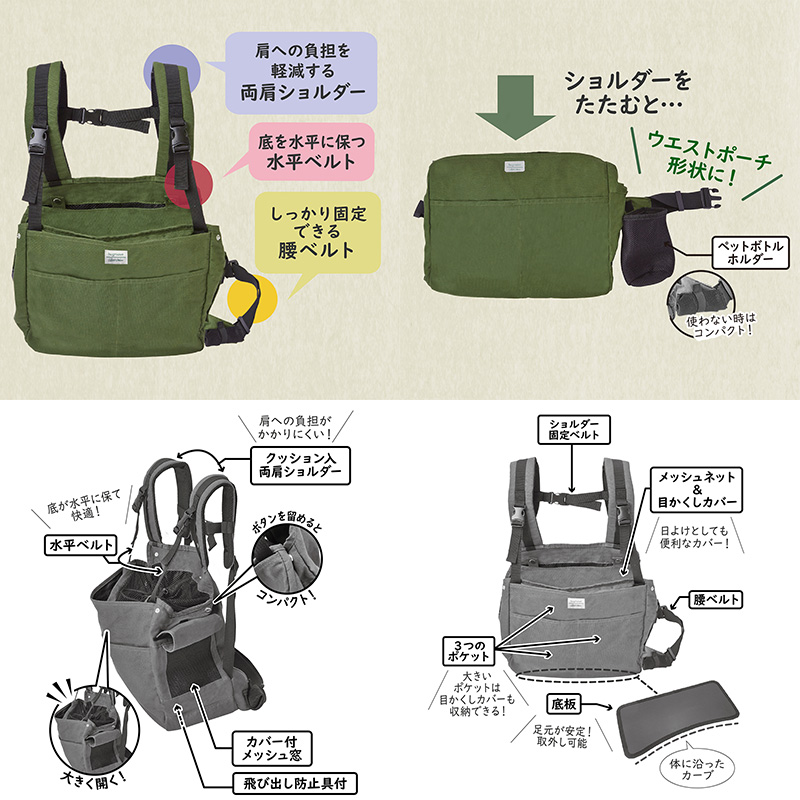 肩への負担を軽減する両肩ショルダー

底を水平に保つ水平ベルト

しっかり固定できる腰ベルト

ショルダーをたたむと…

ウエストポーチ形状に！

ペットボトルホルダー

使わない時はコンパクト！

肩への負担がかかりにくい！

クッション入両肩ショルダー

底が水平に保て快適！

水平ベルト

ボタンを留めるとコンパクト！

大きく開く！

カバー付メッシュ窓

飛び出し防止具付

ショルダー固定ベルト

メッシュネット&目かくしカバー

日よけとしても便利なカバー！

腰ベルト

3つのポケット

大きいポケットは目かくしカバーも収納できる！

底板

足元が安定！取外し可能

体に沿ったカーブ