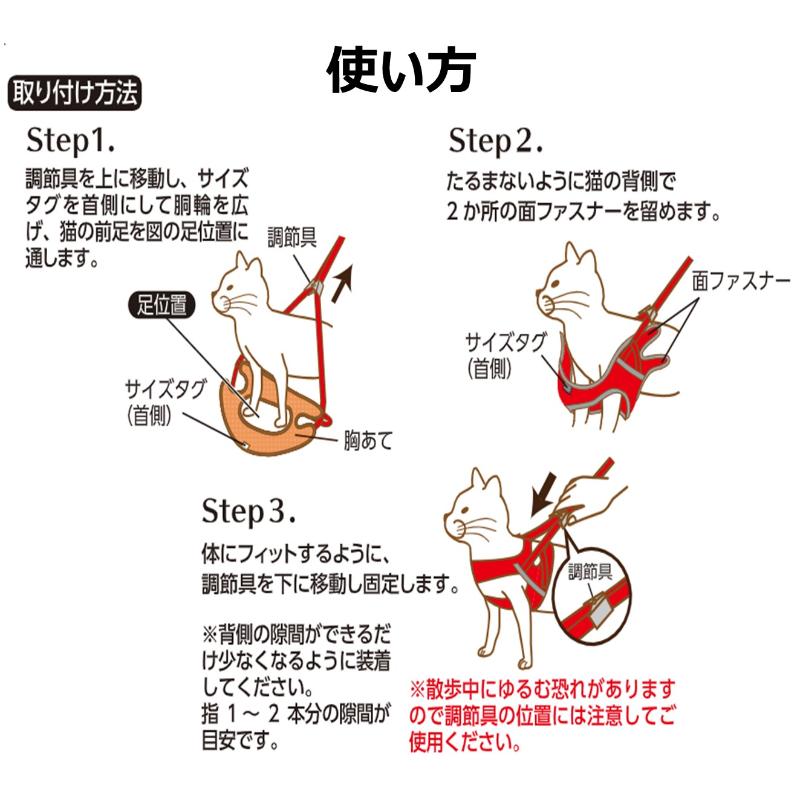 使い方

取り付け方法

Step1.
調節具を上に移動し、サイズタグを首側にして胴輪を広げ、猫の前足を図の足位置に通します。

調節具
足位置
サイズタグ
(首側)
胸あて

Step2.
たるまないように猫の背側で2か所の面ファスナーを留めます。

面ファスナー
サイズタグ
(首側)

Step3.
体にフィットするように、調節具を下に移動し固定します。

※背側の隙間ができるだけ少なくなるように装着してください。
指 1～2 本分の隙間が目安です。

調節具

※散歩中にゆるむ恐れがありますので調節具の位置には注意してご使用ください。