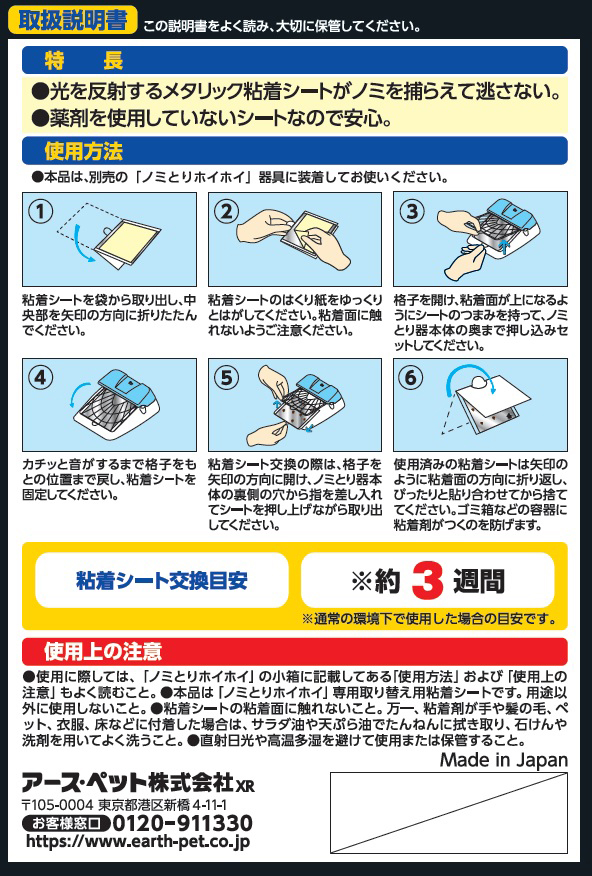 取扱説明書 この説明書をよく読み、大切に保管してください。

特　長

●光を反射するメタリック粘着シートがノミを捕らえて逃さない。
●薬剤を使用していないシートなので安心。

使用方法

●本品は、別売の「ノミとりホイホイ」器具に装着してお使いください。

①
粘着シートを袋から取り出し、中央部を矢印の方向に折りたたんでください。

②
粘着シートのはくり紙をゆっくりとはがしてください。粘着面に触れないようご注意ください。

③
格子を開け、粘着面が上になるようにシートのつまみを持って、ノミとり器本体の奥まで押し込みセットしてください。

④
カチッと音がするまで格子をもとの位置まで戻し、粘着シートを固定してください。

⑤
粘着シート交換の際は、格子を矢印の方向に開け、ノミとり器本体の裏側の穴から指を差し入れてシートを押し上げながら取り出してください。

⑥
使用済みの粘着シートは矢印のように粘着面の方向に折り返し、ぴったりと貼り合わせてから捨ててください。ゴミ箱などの容器に粘着剤がつくのを防げます。

粘着シート交換目安

※約 3 週間

※通常の環境下で使用した場合の目安です。

使用上の注意

●使用に際しては、「ノミとりホイホイ」の小箱に記載してある「使用方法」および「使用上の注意」もよく読むこと。●本品は「ノミとりホイホイ」専用取り替え用粘着シートです。用途以外に使用しないこと。●粘着シートの粘着面に触れないこと。万一、粘着剤が手や髪の毛、ペット、衣服、床などに付着した場合は、サラダ油や天ぷら油でたんねんに拭き取り、石けんや洗剤を用いてよく洗うこと。●直射日光や高温多湿を避けて使用または保管すること。

Made in Japan

アース・ペット株式会社 XR
〒105-0004 東京都港区新橋 4-11-1
お客様窓口 0120-911330
https://www.earth-pet.co.jp