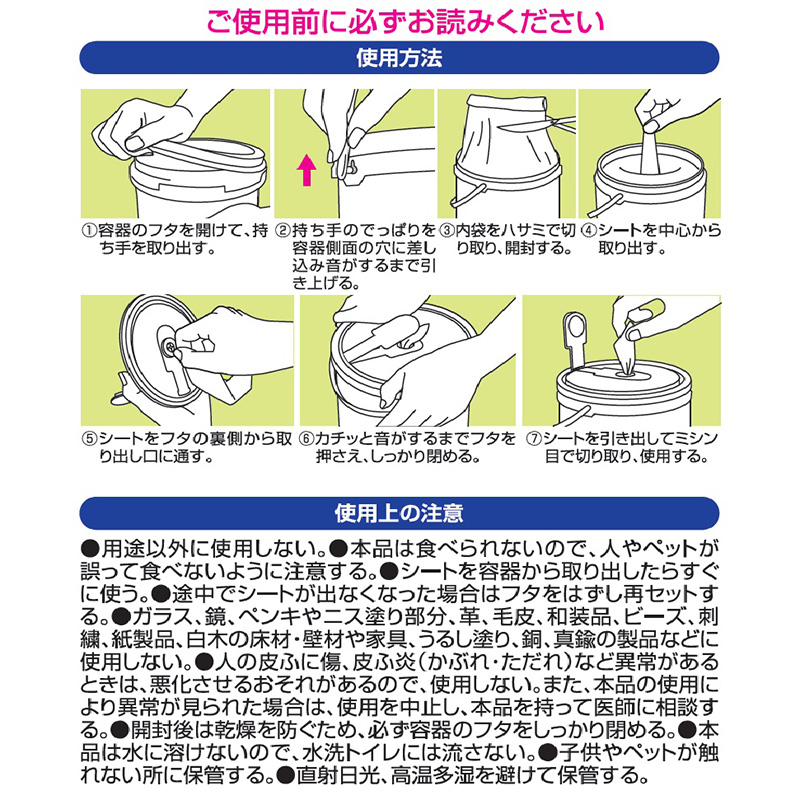 ご使用前に必ずお読みください

使用方法

①容器のフタを開けて、持ち手を取り出す。

②持ち手のでっぱりを容器側面の穴に差し込み音がするまで引き上げる。

③内袋をハサミで切り取り、開封する。

④シートを中心から取り出す。

⑤シートをフタの裏側から取り出し口に通す。

⑥カチッと音がするまでフタを押さえ、しっかり閉める。

⑦シートを引き出してミシン目で切り取り、使用する。

使用上の注意

●用途以外に使用しない。●本品は食べられないので、人やペットが誤って食べないように注意する。●シートを容器から取り出したらすぐに使う。●途中でシートが出なくなった場合はフタをはずし再セットする。●ガラス、鏡、ペンキやニス塗り部分、革、毛皮、和装品、ビーズ、刺繍、紙製品、白木の床材・壁材や家具、うるし塗り、銅、真鍮の製品などに使用しない。●人の皮ふに傷、皮ふ炎（かぶれ・ただれ）など異常があるときは、悪化させるおそれがあるので、使用しない。また、本品の使用により異常が見られた場合は、使用を中止し、本品を持って医師に相談する。●開封後は乾燥を防ぐため、必ず容器のフタをしっかり閉める。●本品は水に溶けないので、水洗トイレには流さない。●子供やペットが触れない所に保管する。●直射日光、高温多湿を避けて保管する。