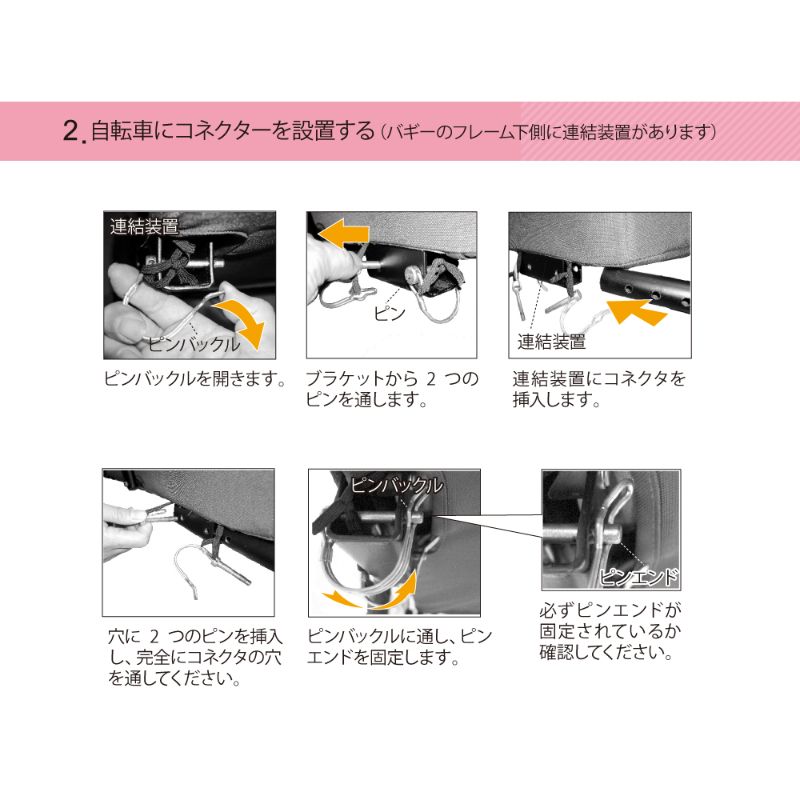 2. 自転車にコネクターを設置する（バギーのフレーム下側に連結装置があります）

連結装置

ピンバックル

ピンバックルを開きます。

ピン

ブラケットから 2 つのピンを通します。

連結装置

連結装置にコネクタを挿入します。

穴に 2 つのピンを挿入し、完全にコネクタの穴を通してください。

ピンバックル

ピンバックルに通し、ピンエンドを固定します。

ピンエンド

必ずピンエンドが固定されているか確認してください。