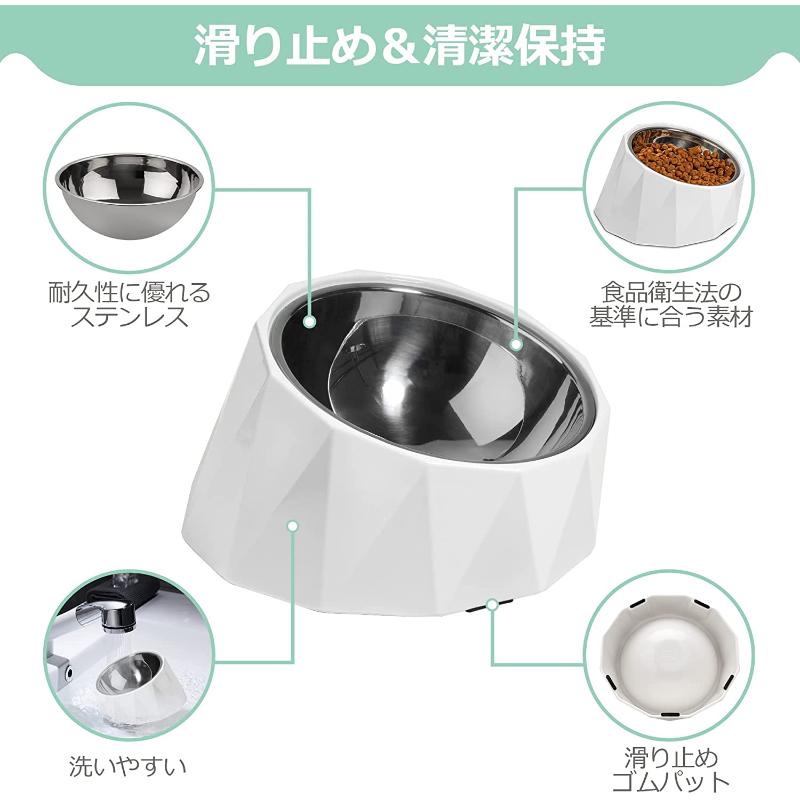 滑り止め＆清潔保持

耐久性に優れる
ステンレス

食品衛生法の
基準に合う素材

洗いやすい

滑り止め
ゴムパット