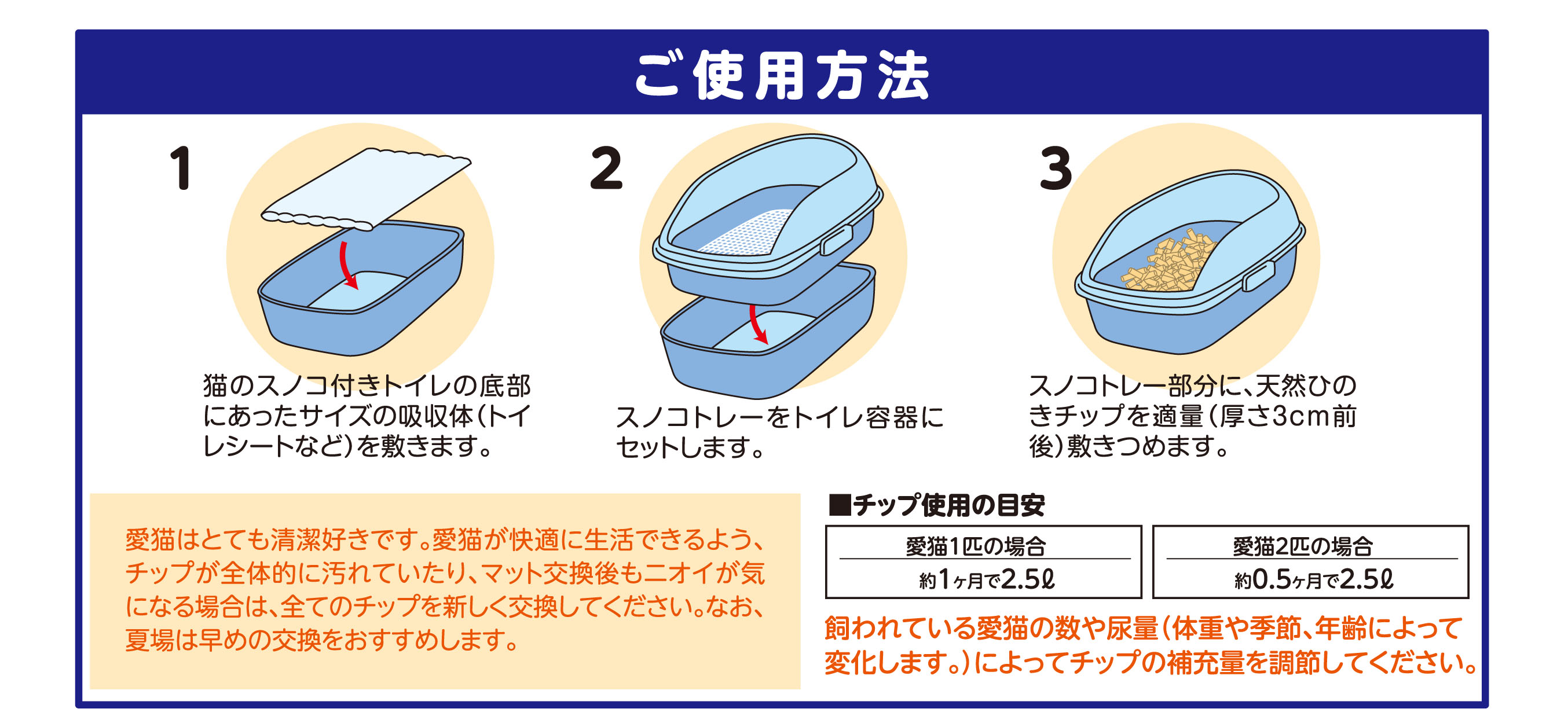 ご使用方法

1

猫のスノコ付きトイレの底部にあったサイズの吸収体(トイレシートなど)を敷きます。

2

スノコトレーをトイレ容器にセットします。

3

スノコトレー部分に、天然ひのきチップを適量(厚さ3cm前後)敷きつめます。

愛猫はとても清潔好きです。愛猫が快適に生活できるよう、チップが全体的に汚れていたり、マット交換後もニオイが気になる場合は、全てのチップを新しく交換してください。なお、夏場は早めの交換をおすすめします。

■チップ使用の目安

| 愛猫1匹の場合 | 愛猫2匹の場合 |
|---|---|
| 約1ヶ月で2.5ℓ | 約0.5ヶ月で2.5ℓ |

飼われている愛猫の数や尿量(体重や季節、年齢によって変化します。)によってチップの補充量を調節してください。