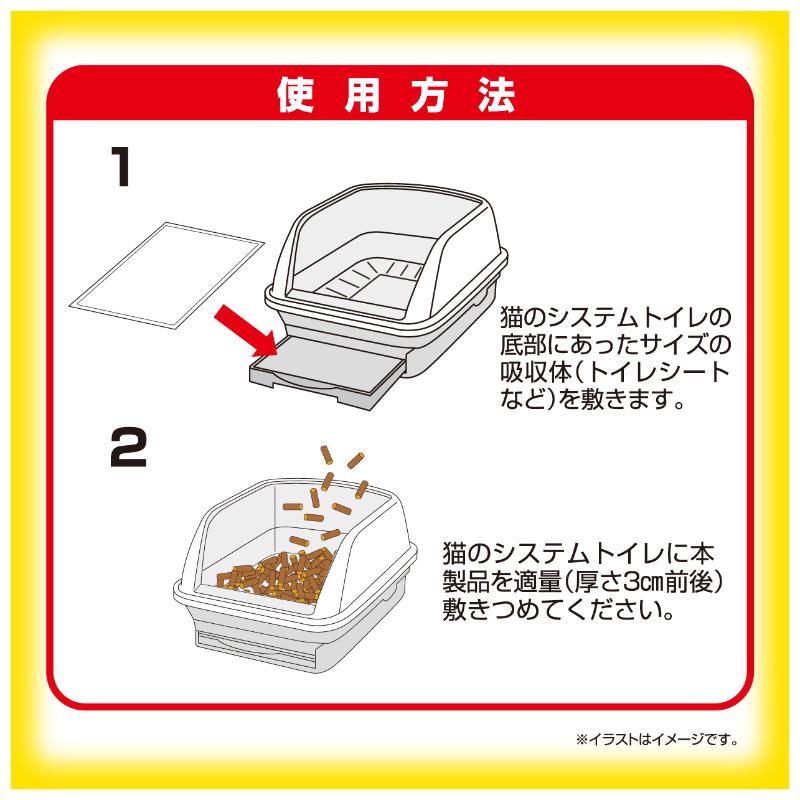 使用方法

1

猫のシステムトイレの底部にあったサイズの吸収体(トイレシートなど)を敷きます。

2

猫のシステムトイレに本製品を適量(厚さ3㎝前後)敷きつめてください。

※イラストはイメージです。