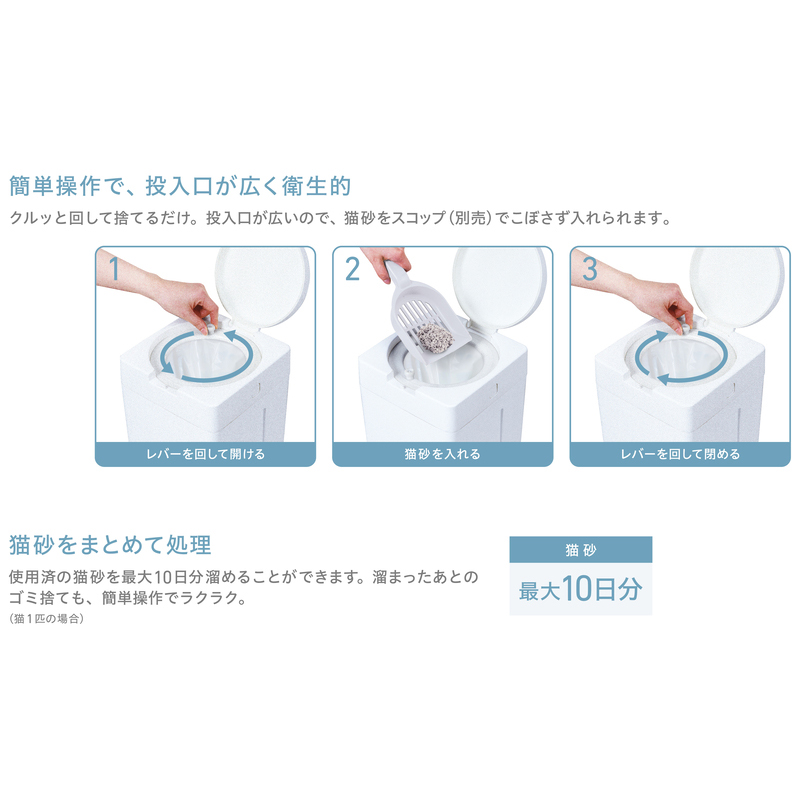 簡単操作で、投入口が広く衛生的

クルッと回して捨てるだけ。投入口が広いので、猫砂をスコップ（別売）でこぼさず入れられます。

1
レバーを回して開ける

2
猫砂を入れる

3
レバーを回して閉める

猫砂をまとめて処理

使用済の猫砂を最大10日分溜めることができます。溜まったあとのゴミ捨ても、簡単操作でラクラク。
（猫1匹の場合）

猫砂
最大10日分