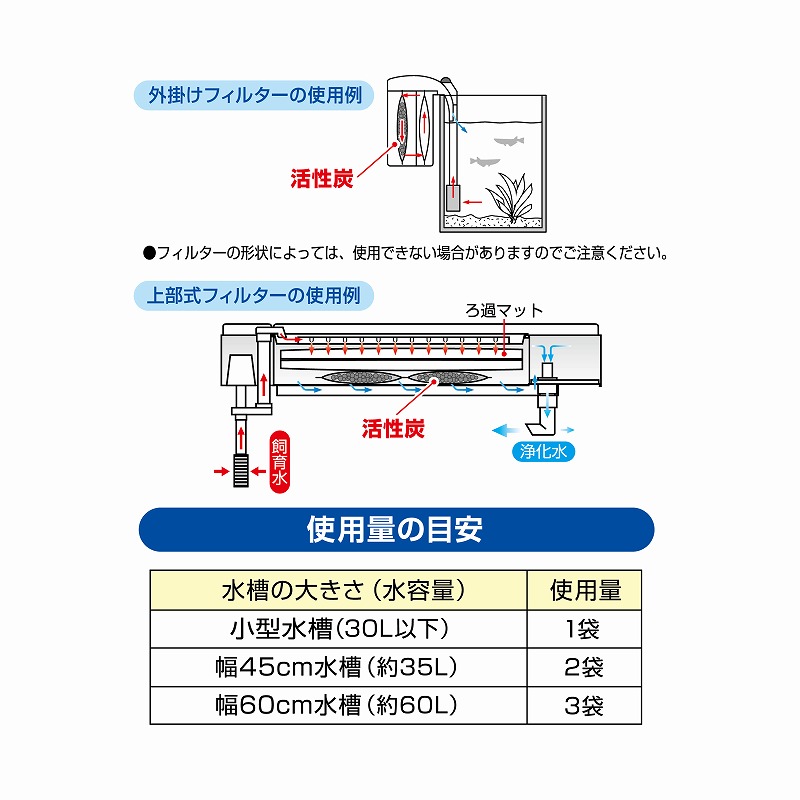 外掛けフィルターの使用例

活性炭

●フィルターの形状によっては、使用できない場合がありますのでご注意ください。

上部式フィルターの使用例

ろ過マット

活性炭

飼育水

浄化水

使用量の目安

| 水槽の大きさ（水容量） | 使用量 |
|---|---|
| 小型水槽(30L以下) | 1袋 |
| 幅45cm水槽（約35L） | 2袋 |
| 幅60cm水槽（約60L） | 3袋 |