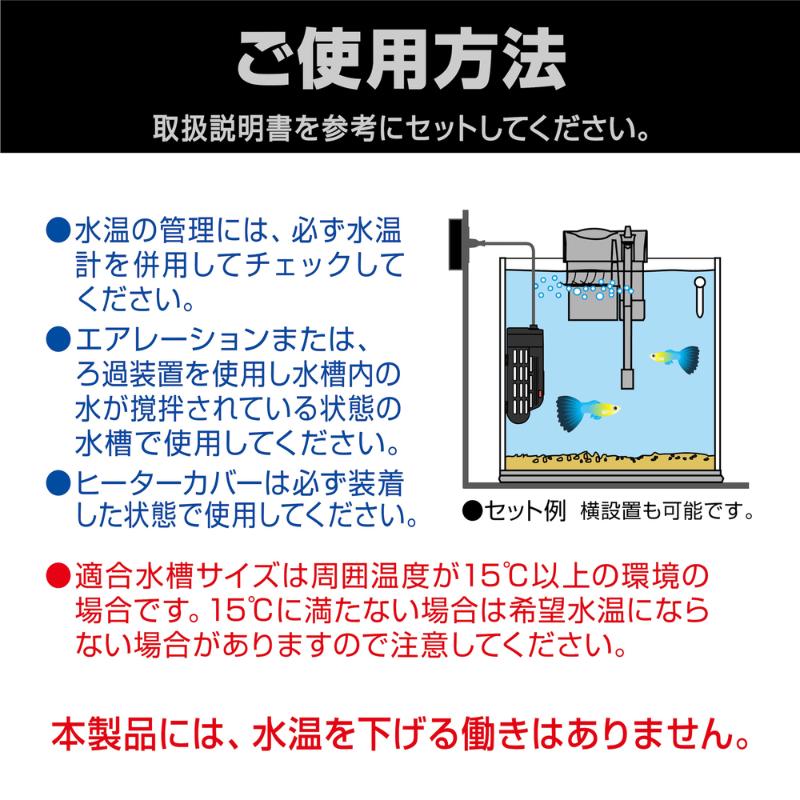 ご使用方法

取扱説明書を参考にセットしてください。

●水温の管理には、必ず水温計を併用してチェックしてください。

●エアレーションまたは、ろ過装置を使用し水槽内の水が撹拌されている状態の水槽で使用してください。

●ヒーターカバーは必ず装着した状態で使用してください。

●セット例　横設置も可能です。

●適合水槽サイズは周囲温度が15℃以上の環境の場合です。15℃に満たない場合は希望水温にならない場合がありますので注意してください。

本製品には、水温を下げる働きはありません。