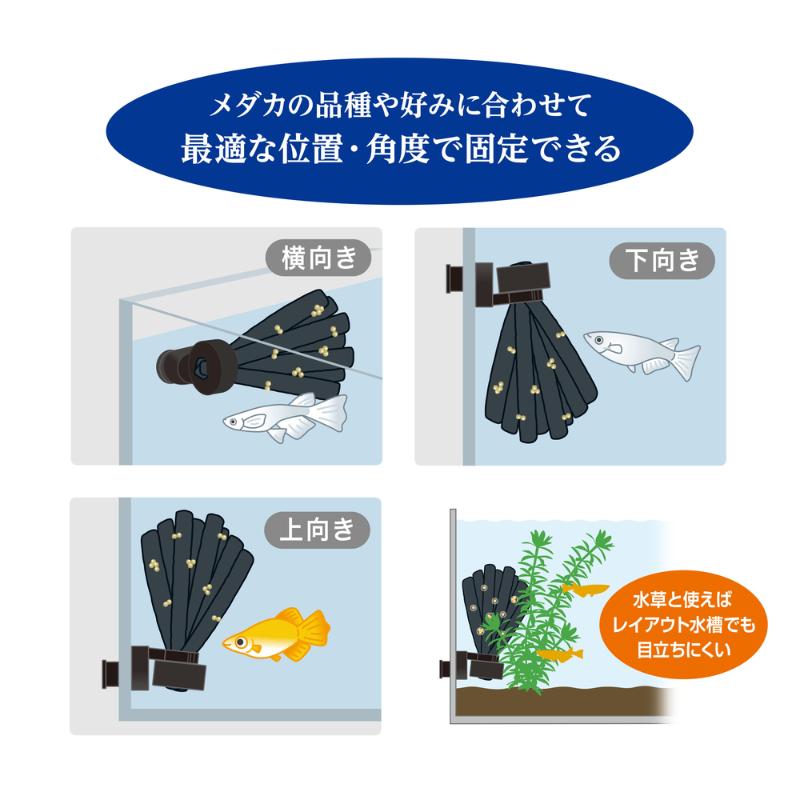 メダカの品種や好みに合わせて
最適な位置・角度で固定できる

横向き

下向き

上向き

水草と使えば
レイアウト水槽でも
目立ちにくい