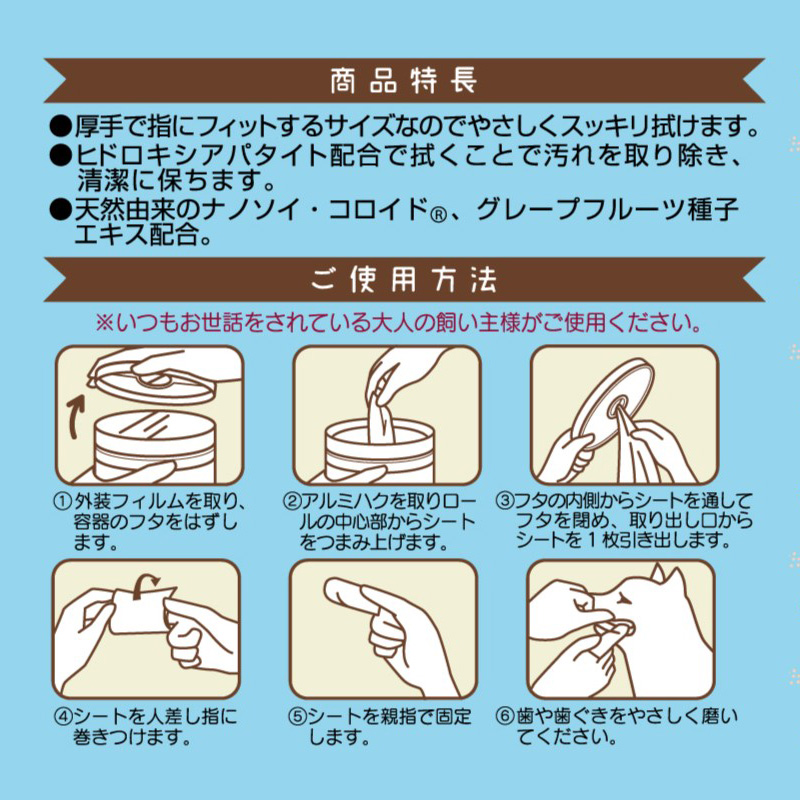 商品特長

●厚手で指にフィットするサイズなのでやさしくスッキリ拭けます。
●ヒドロキシアパタイト配合で拭くことで汚れを取り除き、清潔に保ちます。
●天然由来のナノソイ・コロイド®、グレープフルーツ種子エキス配合。

ご使用方法

※いつもお世話をされている大人の飼い主様がご使用ください。

①外装フィルムを取り、容器のフタをはずします。

②アルミハクを取りロールの中心部からシートをつまみ上げます。

③フタの内側からシートを通してフタを閉め、取り出し口からシートを１枚引き出します。

④シートを人差し指に巻きつけます。

⑤シートを親指で固定します。

⑥歯や歯ぐきをやさしく磨いてください。