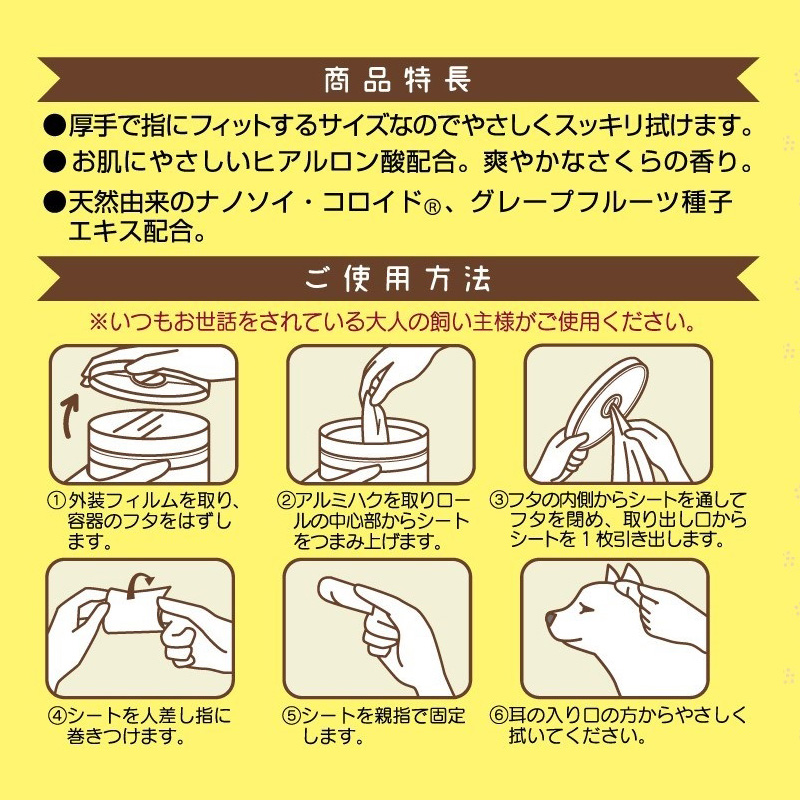 商品特長

●厚手で指にフィットするサイズなのでやさしくスッキリ拭けます。

●お肌にやさしいヒアルロン酸配合。爽やかなさくらの香り。

●天然由来のナノソイ・コロイド®、グレープフルーツ種子エキス配合。

ご使用方法

※いつもお世話をされている大人の飼い主様がご使用ください。

①外装フィルムを取り、容器のフタをはずします。

②アルミハクを取りロールの中心部からシートをつまみ上げます。

③フタの内側からシートを通してフタを閉め、取り出し口からシートを1枚引き出します。

④シートを人差し指に巻きつけます。

⑤シートを親指で固定します。

⑥耳の入り口の方からやさしく拭いてください。