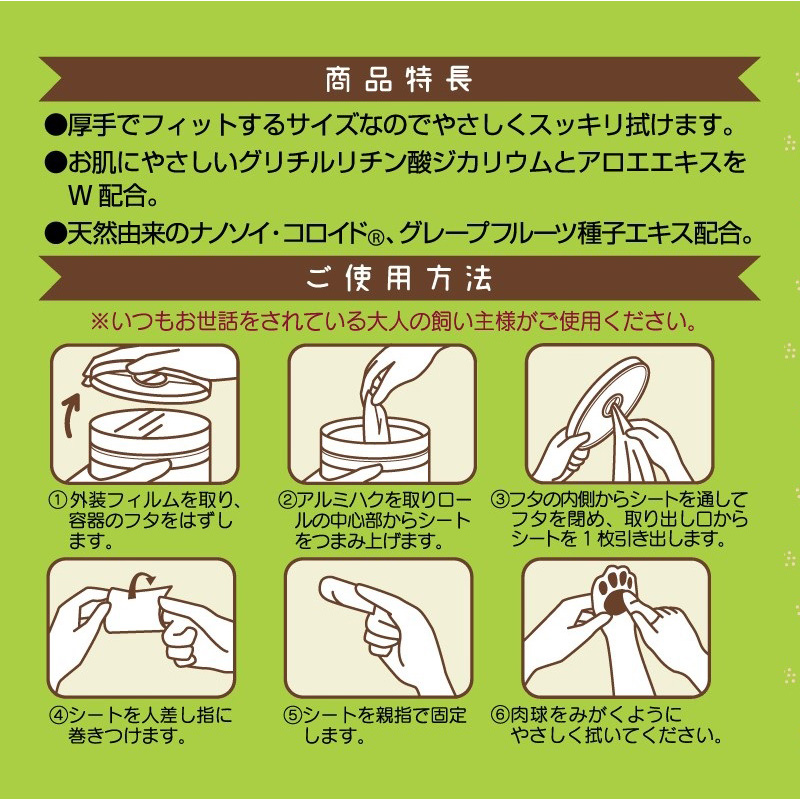 商品特長

●厚手でフィットするサイズなのでやさしくスッキリ拭けます。

●お肌にやさしいグリチルリチン酸ジカリウムとアロエエキスをW配合。

●天然由来のナノソイ・コロイド®、グレープフルーツ種子エキス配合。

ご使用方法

※いつもお世話をされている大人の飼い主様がご使用ください。

①外装フィルムを取り、容器のフタをはずします。

②アルミハクを取りロールの中心部からシートをつまみ上げます。

③フタの内側からシートを通してフタを閉め、取り出し口からシートを1枚引き出します。

④シートを人差し指に巻きつけます。

⑤シートを親指で固定します。

⑥肉球をみがくようにやさしく拭いてください。