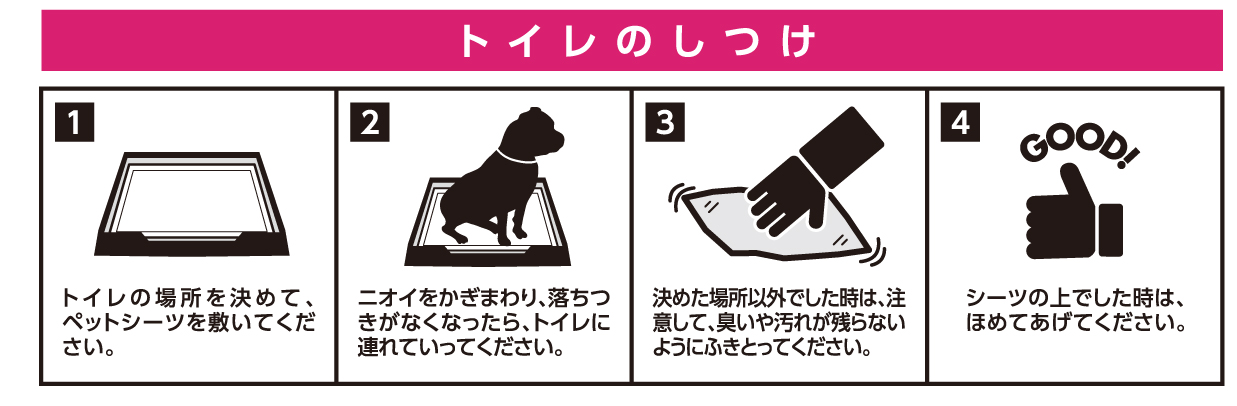 トイレのしつけ

1

トイレの場所を決めて、ペットシーツを敷いてください。

2

ニオイをかぎまわり、落ちつきがなくなったら、トイレに連れていってください。

3

決めた場所以外でした時は、注意して、臭いや汚れが残らないようにふきとってください。

4

GOOD!

シーツの上でした時は、ほめてあげてください。